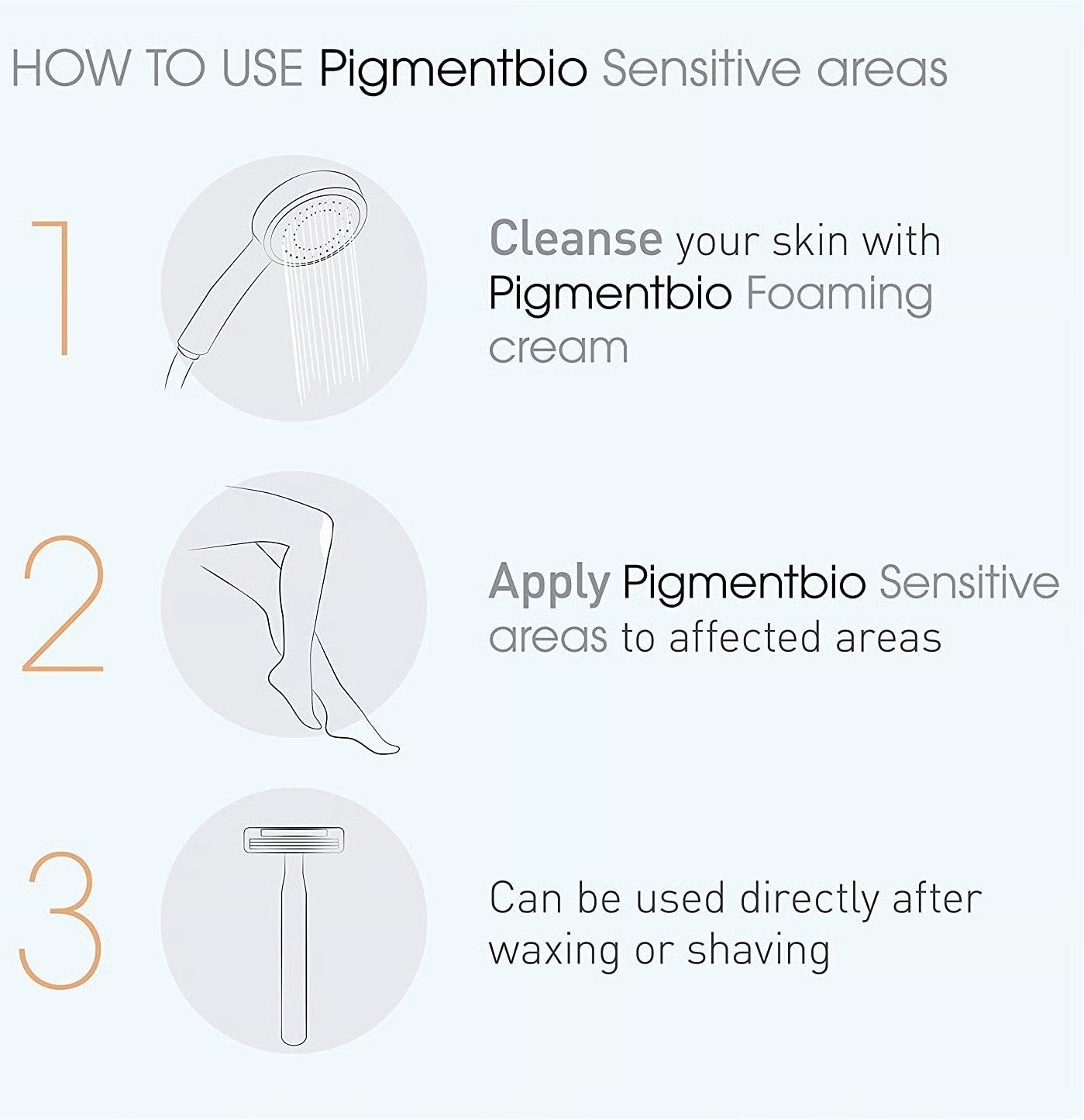 HOW TO USE Pigmentbio Sensitive areas

1

Cleanse your skin with Pigmentbio Foaming cream

2

Apply Pigmentbio Sensitive areas to affected areas

3

Can be used directly after waxing or shaving